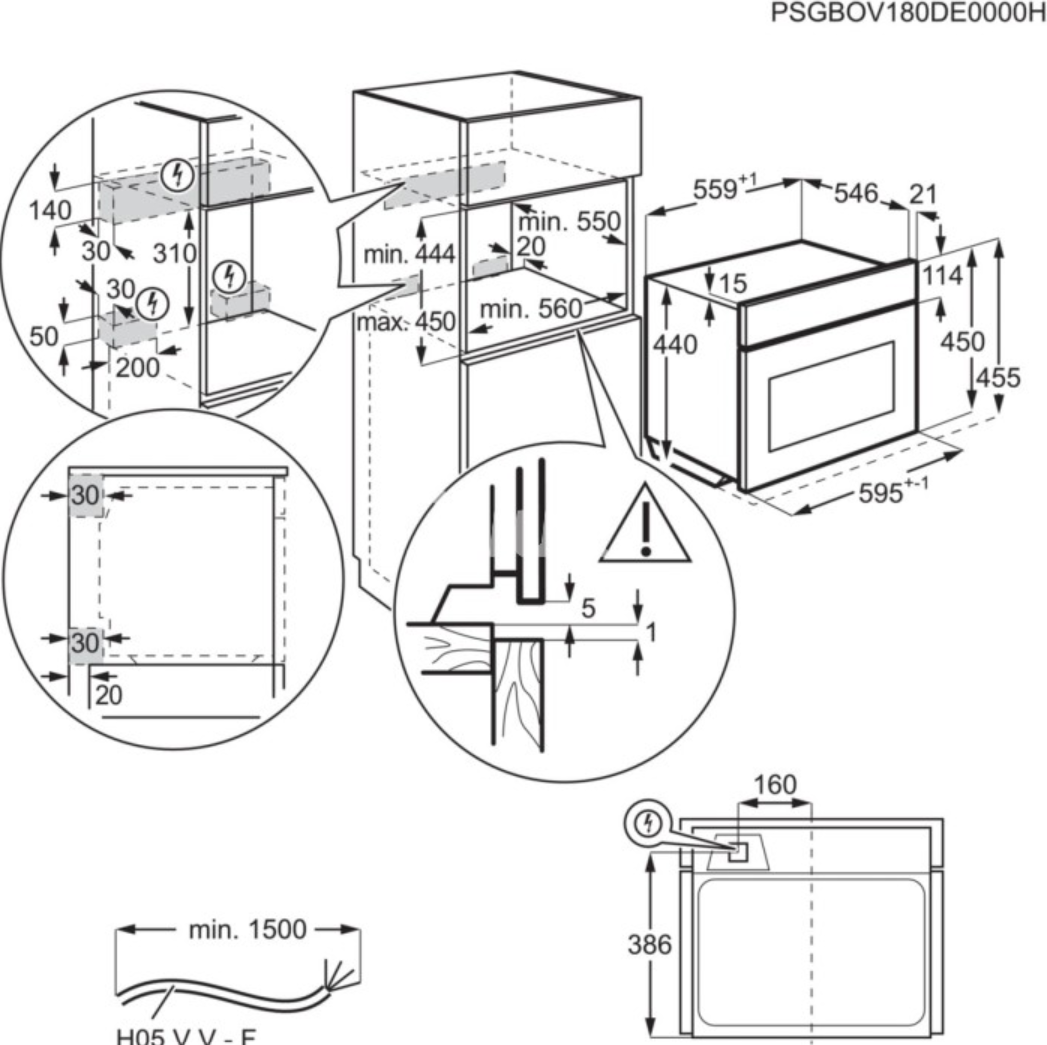 PSGBOV180DE0000H

140
30
310
30
50
200

min. 444
max. 450
min. 550
20
min. 560

$559^{+1}$
546
21
15
114
440
450
455
$595^{+-1}$

30
30
20

5
1

160
386

min. 1500
H05 V V - F